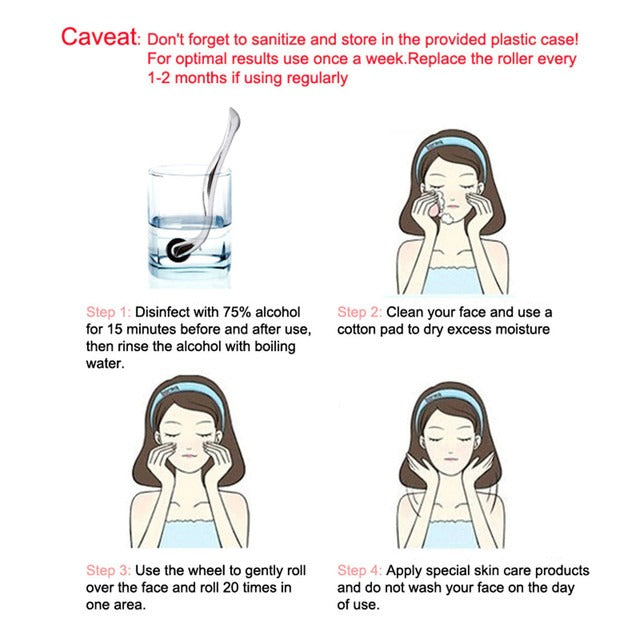 Caveat: Don't forget to sanitize and store in the provided plastic case! For optimal results use once a week.Replace the roller every 1-2 months if using regularly

Step 1: Disinfect with 75% alcohol for 15 minutes before and after use, then rinse the alcohol with boiling water.

Step 2: Clean your face and use a cotton pad to dry excess moisture

Step 3: Use the wheel to gently roll over the face and roll 20 times in one area.

Step 4: Apply special skin care products and do not wash your face on the day of use.