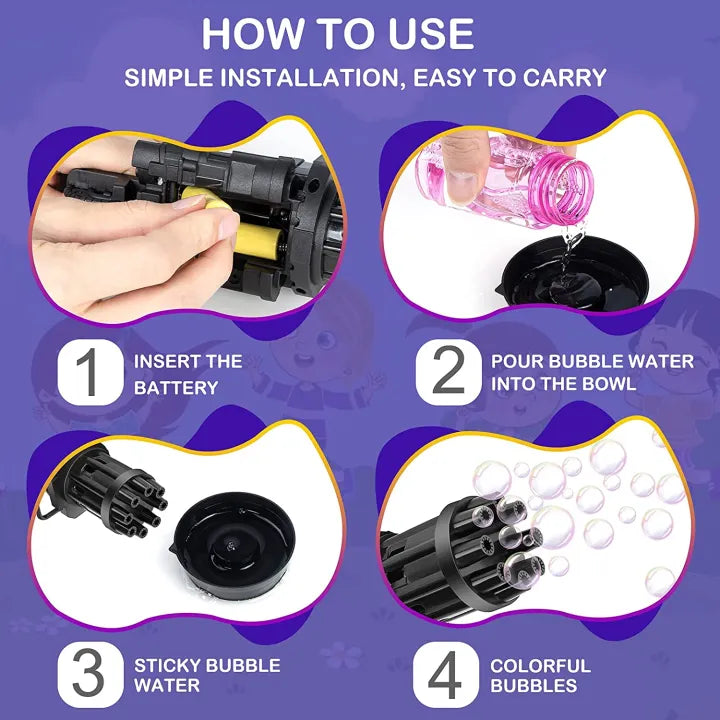 HOW TO USE
SIMPLE INSTALLATION, EASY TO CARRY

1 INSERT THE BATTERY

2 POUR BUBBLE WATER INTO THE BOWL

3 STICKY BUBBLE WATER

4 COLORFUL BUBBLES